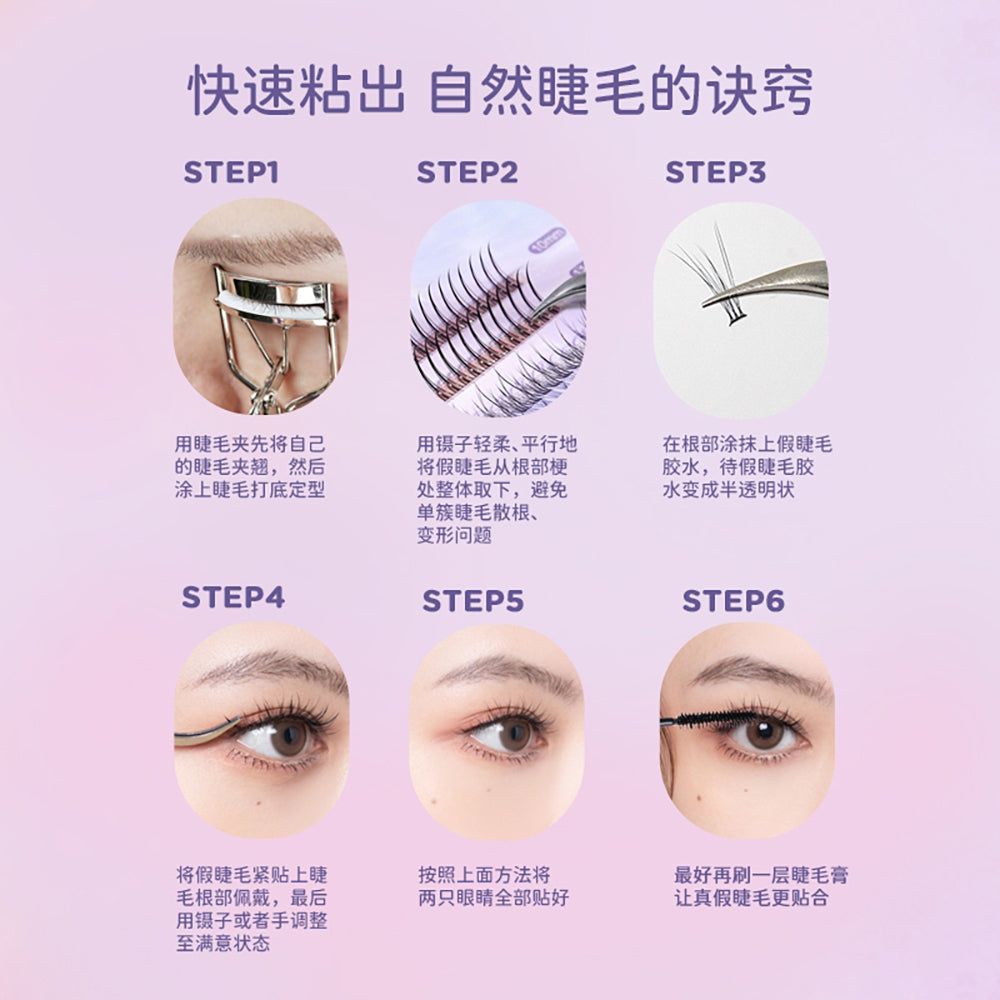 快速粘出 自然睫毛的诀窍

STEP1

用睫毛夹先将自己的睫毛夹翘，然后涂上睫毛打底定型

STEP2

10mm

用镊子轻柔、平行地将假睫毛从根部梗处整体取下，避免单簇睫毛散根、变形问题

STEP3

在根部涂抹上假睫毛胶水，待假睫毛胶水变成半透明状

STEP4

将假睫毛紧贴上睫毛根部佩戴，最后用镊子或者手调整至满意状态

STEP5

按照上面方法将两只眼睛全部贴好

STEP6

最好再刷一层睫毛膏让真假睫毛更贴合