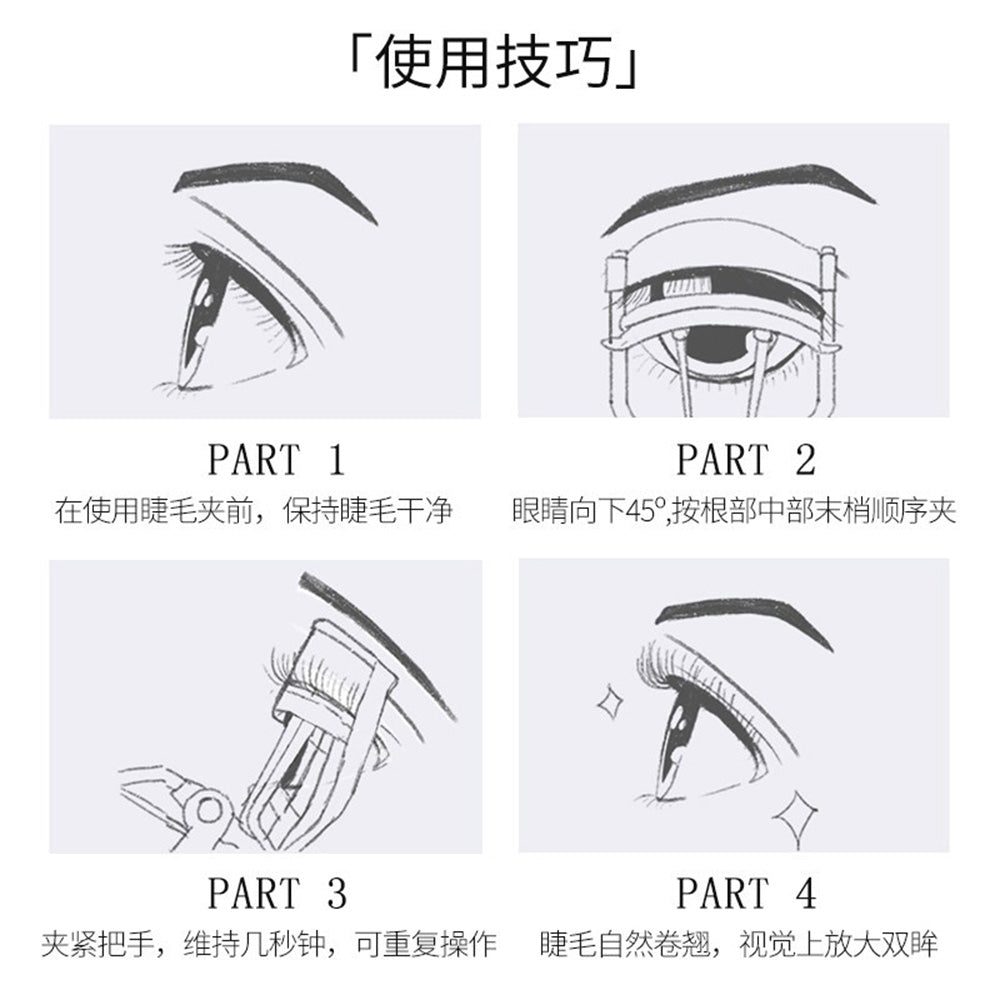 「使用技巧」

PART 1
在使用睫毛夹前，保持睫毛干净

PART 2
眼睛向下45°,按根部中部末梢顺序夹

PART 3
夹紧把手，维持几秒钟，可重复操作

PART 4
睫毛自然卷翘，视觉上放大双眸