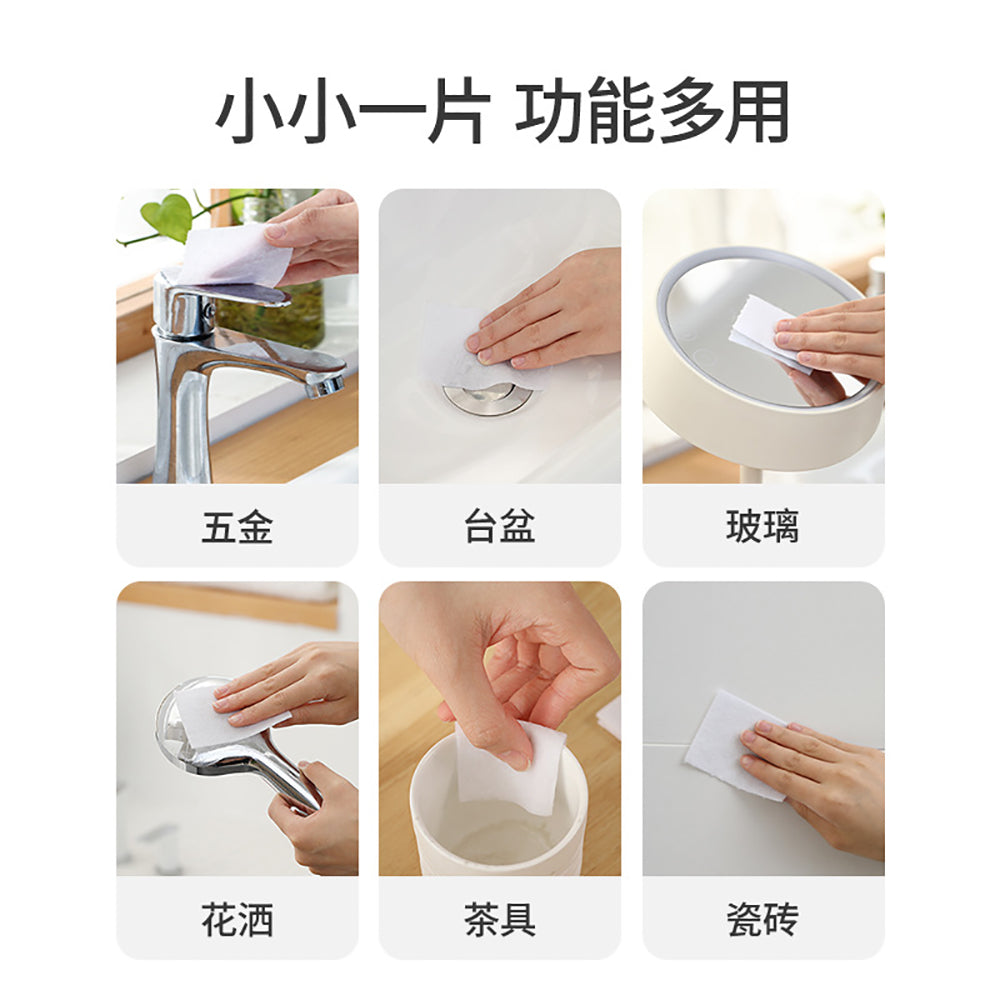 小小一片 功能多用

五金

台盆

玻璃

花洒

茶具

瓷砖