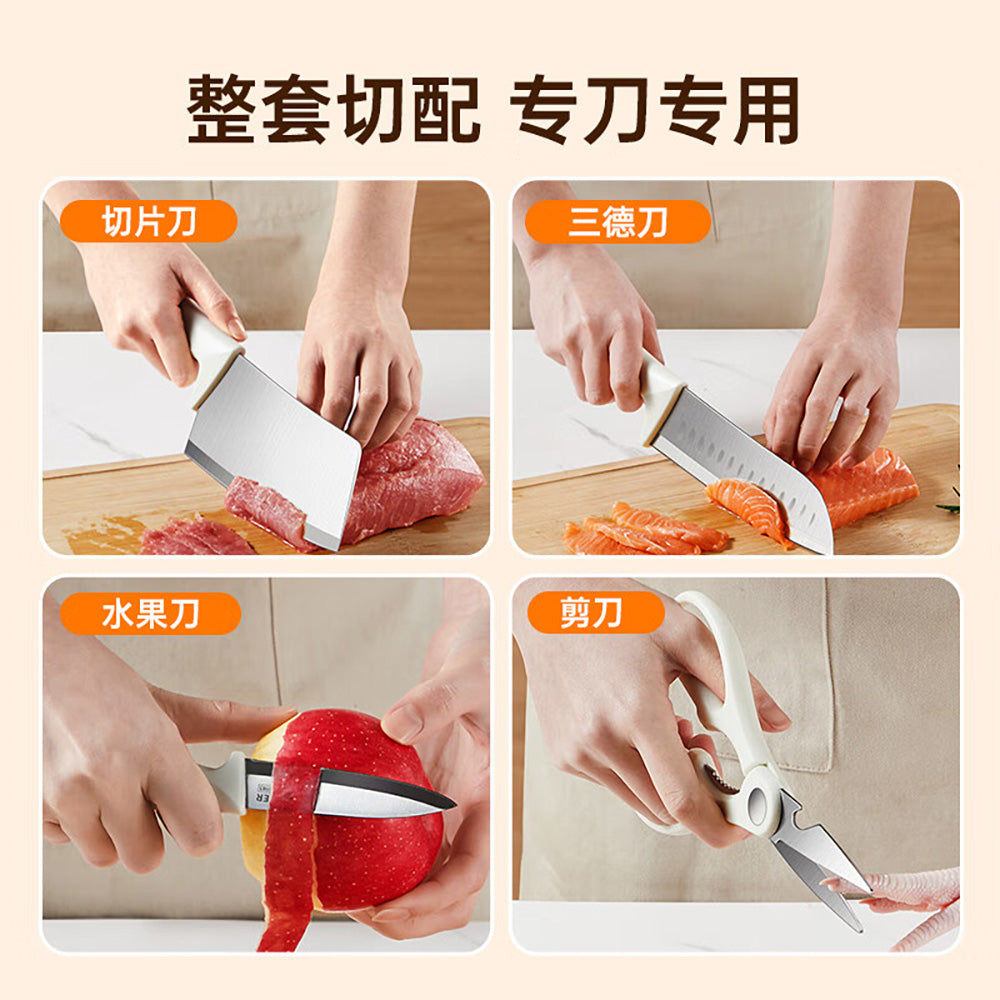 整套切配 专刀专用

切片刀

三德刀

水果刀

剪刀