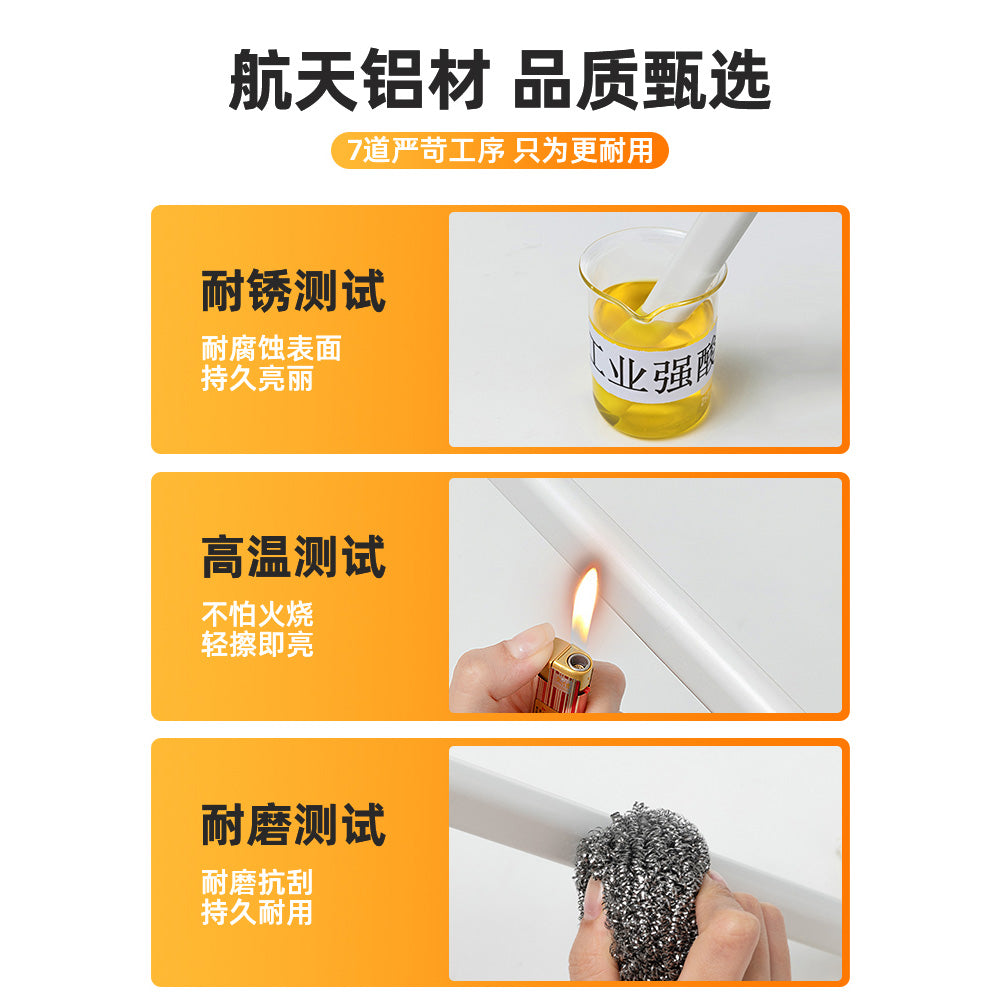 航天铝材 品质甄选

7道严苛工序 只为更耐用

耐锈测试

耐腐蚀表面
持久亮丽

工业强酸

高温测试

不怕火烧
轻擦即亮

耐磨测试

耐磨抗刮
持久耐用