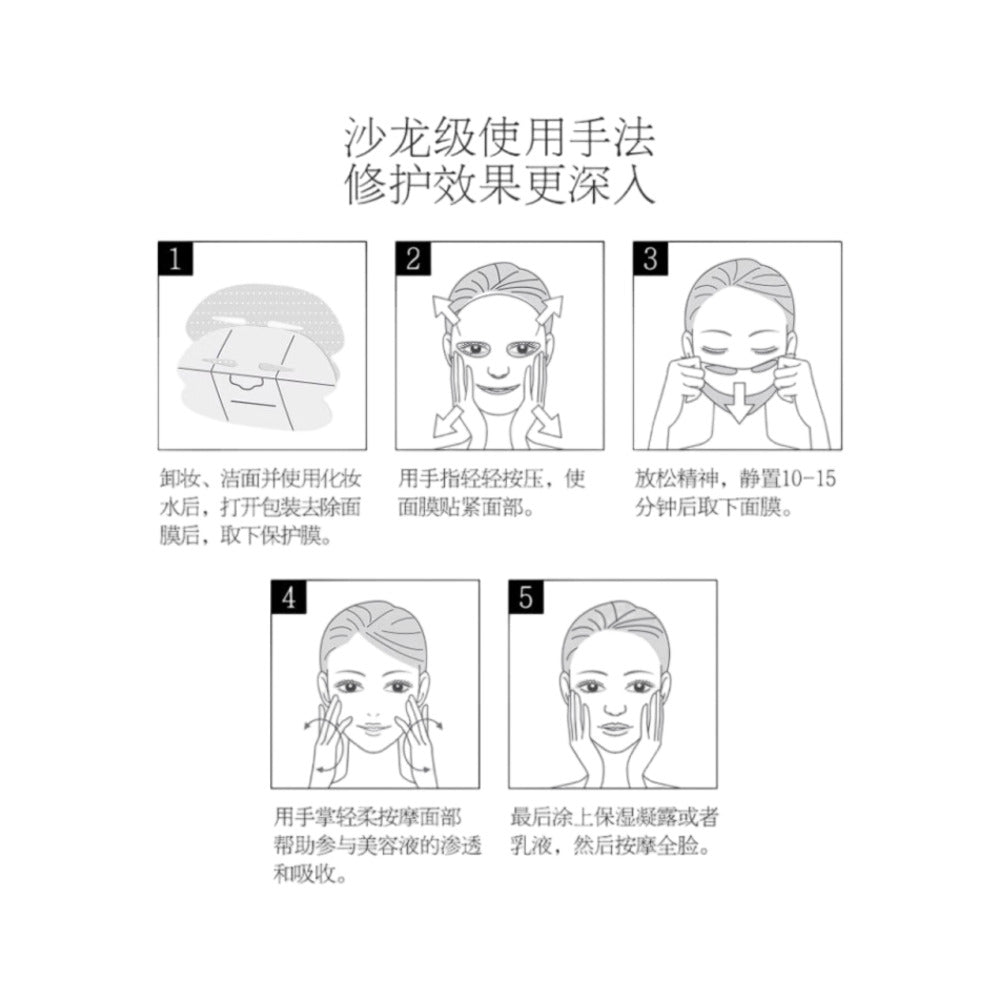 沙龙级使用手法
修护效果更深入

1

卸妆、洁面并使用化妆水后，打开包装去除面膜后，取下保护膜。

2

用手指轻轻按压，使面膜贴紧面部。

3

放松精神，静置10-15分钟后取下面膜。

4

用手掌轻柔按摩面部帮助参与美容液的渗透和吸收。

5

最后涂上保湿凝露或者乳液，然后按摩全脸。