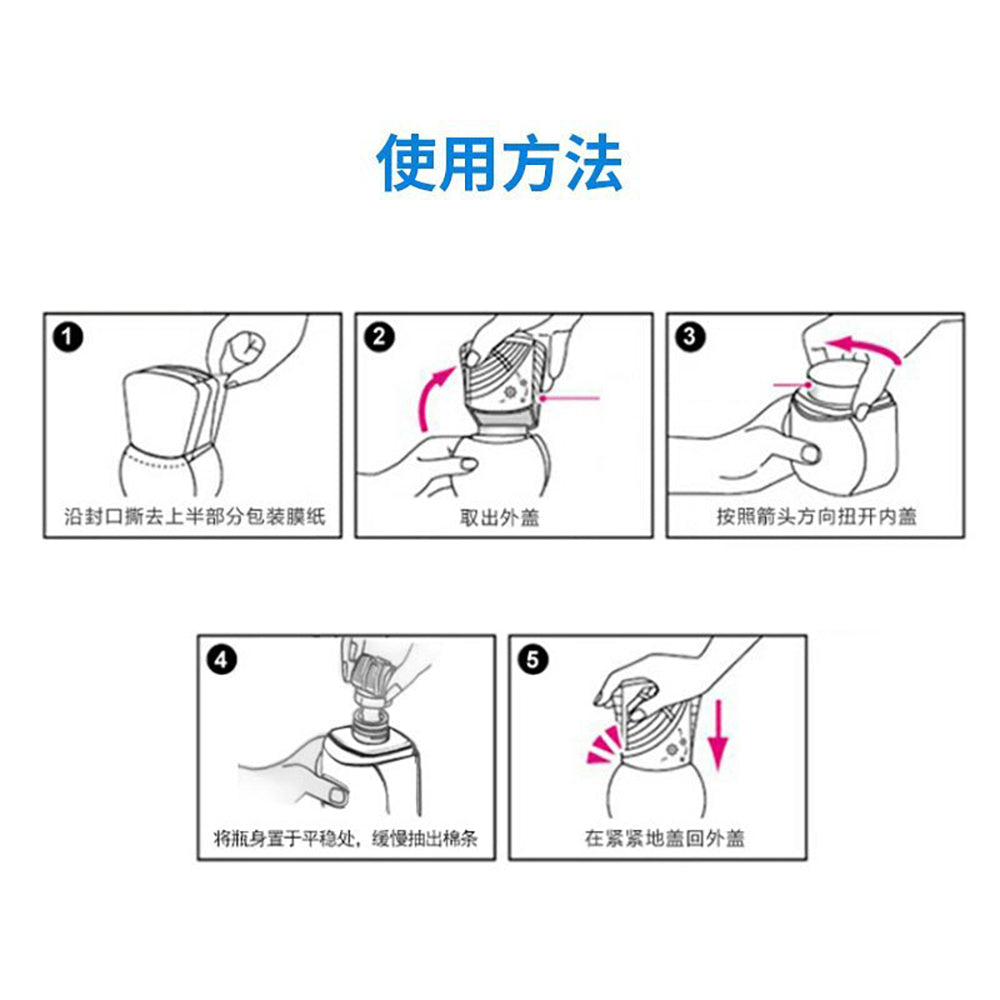 使用方法

1
沿封口撕去上半部分包装膜纸

2
取出外盖

3
按照箭头方向扭开内盖

4
将瓶身置于平稳处，缓慢抽出棉条

5
在紧紧地盖回外盖