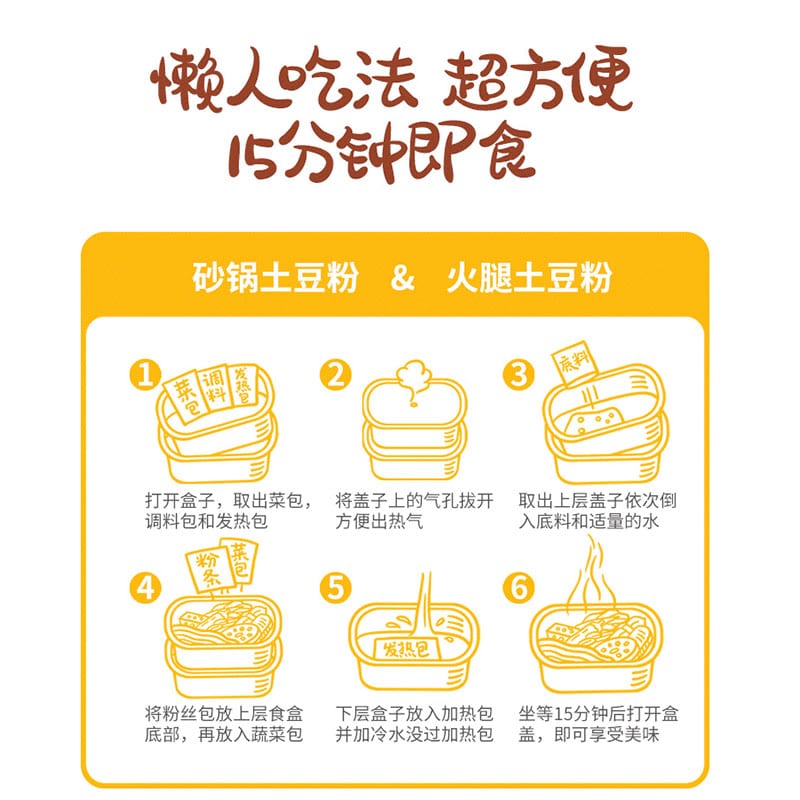 懒人吃法 超方便
15分钟即食

砂锅土豆粉 & 火腿土豆粉

1
菜包
调料
发热包
打开盒子，取出菜包，调料包和发热包

2
将盖子上的气孔拔开方便出热气

3
底料
取出上层盖子依次倒入底料和适量的水

4
粉条
菜包
将粉丝包放上层食盒底部，再放入蔬菜包

5
发热包
下层盒子放入加热包并加冷水没过加热包

6
坐等15分钟后打开盒盖，即可享受美味