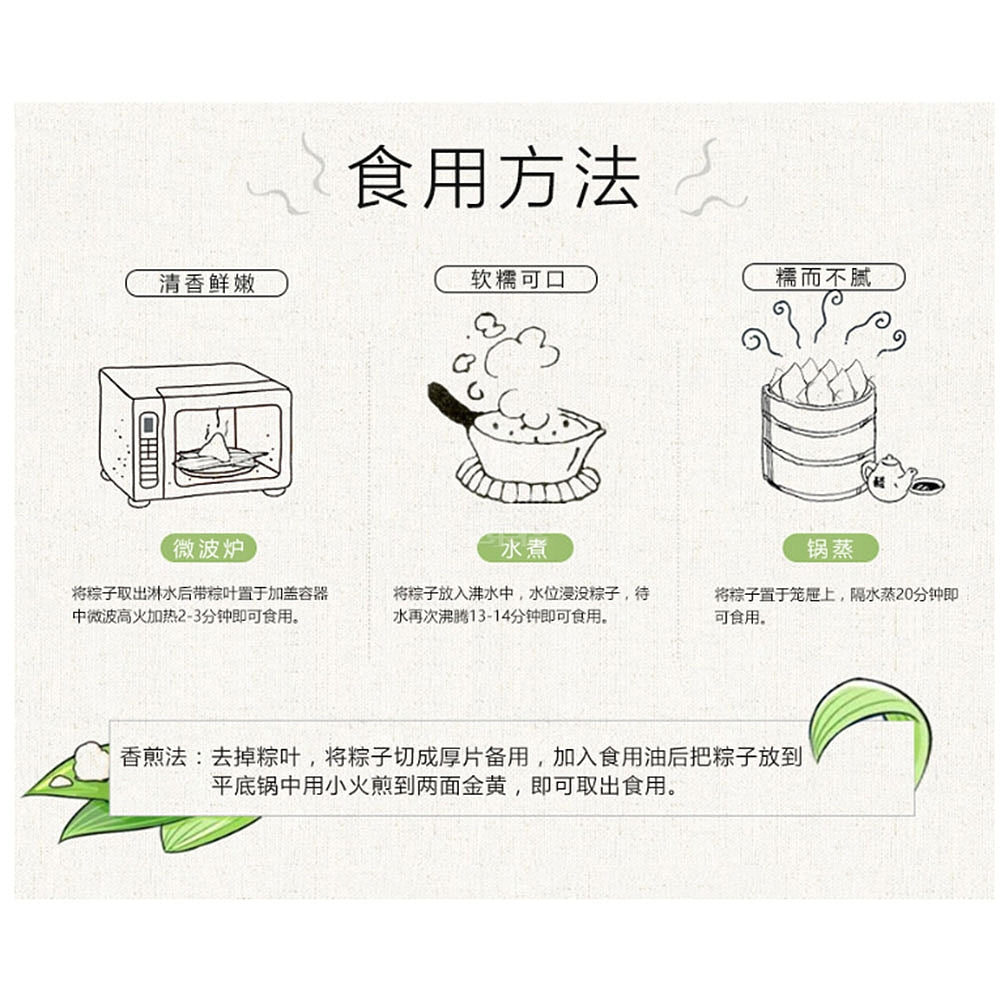 食用方法

清香鲜嫩

微波炉

将粽子取出淋水后带粽叶置于加盖容器中微波高火加热2-3分钟即可食用。

软糯可口

水煮

将粽子放入沸水中，水位浸没粽子，待水再次沸腾13-14分钟即可食用。

糯而不腻

锅蒸

将粽子置于笼屉上，隔水蒸20分钟即可食用。

香煎法：去掉粽叶，将粽子切成厚片备用，加入食用油后把粽子放到平底锅中用小火煎到两面金黄，即可取出食用。