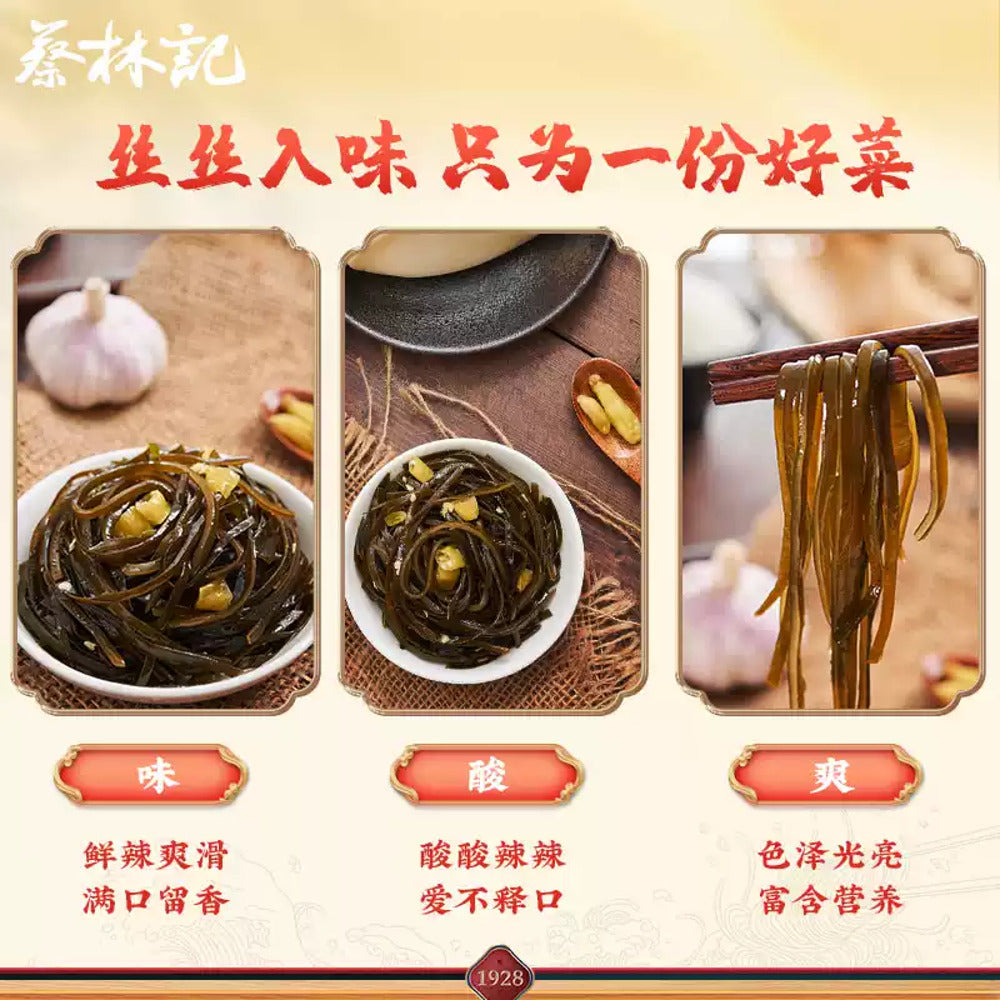 蔡林記

丝丝入味 只为一份好菜

味

鲜辣爽滑
满口留香

酸

酸酸辣辣
爱不释口

爽

色泽光亮
富含营养

1928