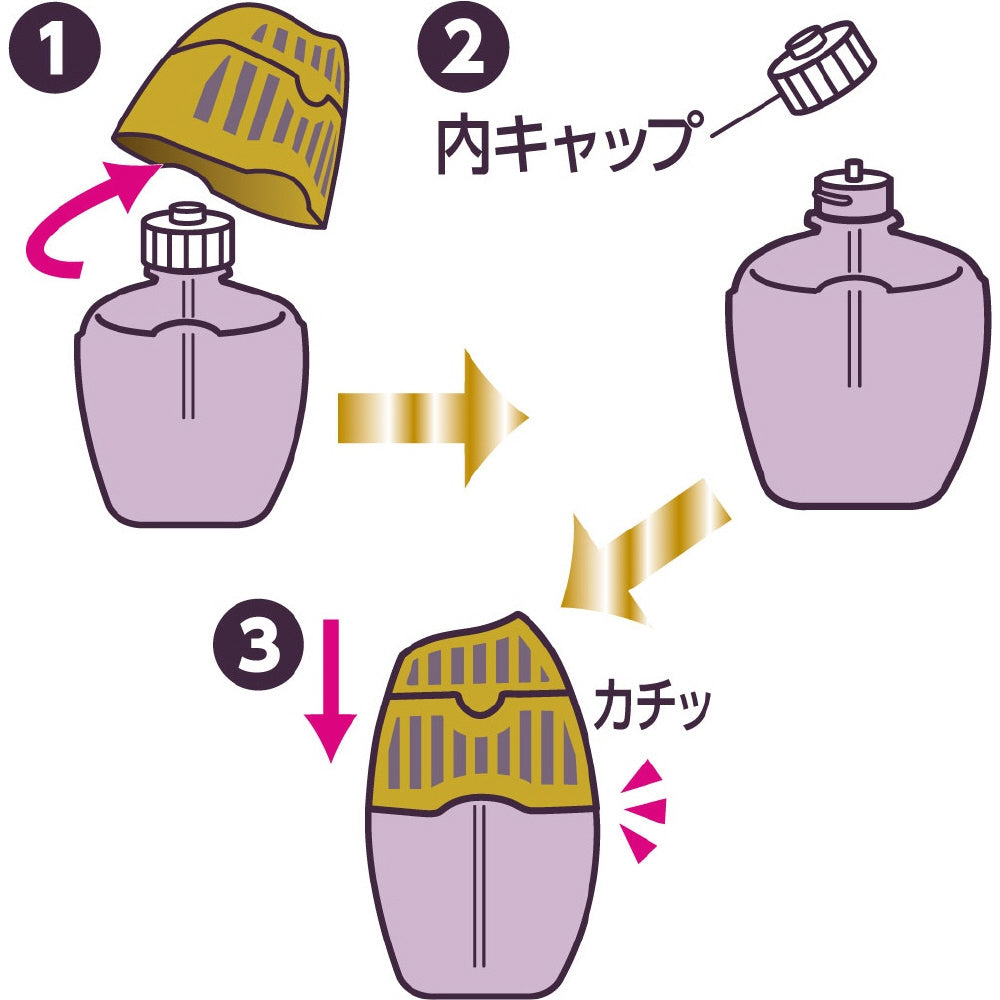 1

2

内キャップ

3

カチッ