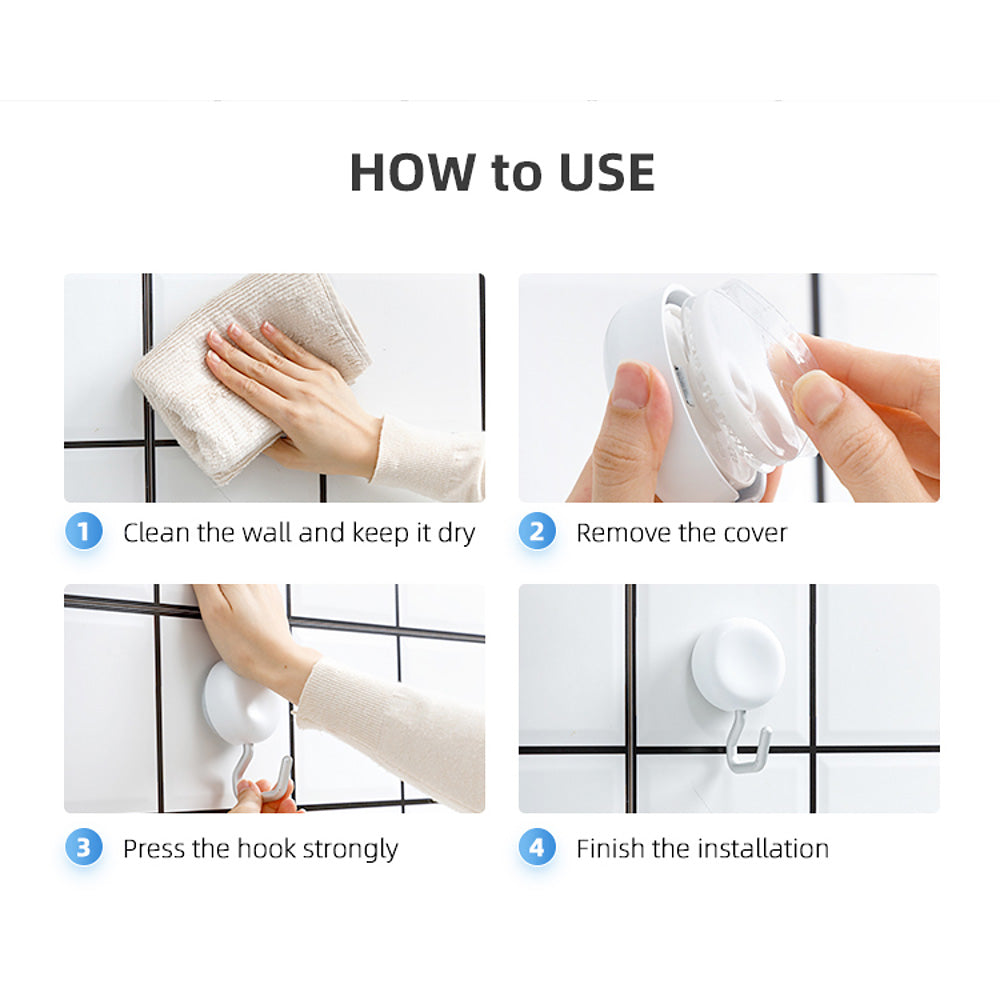 HOW to USE

1 Clean the wall and keep it dry

2 Remove the cover

3 Press the hook strongly

4 Finish the installation