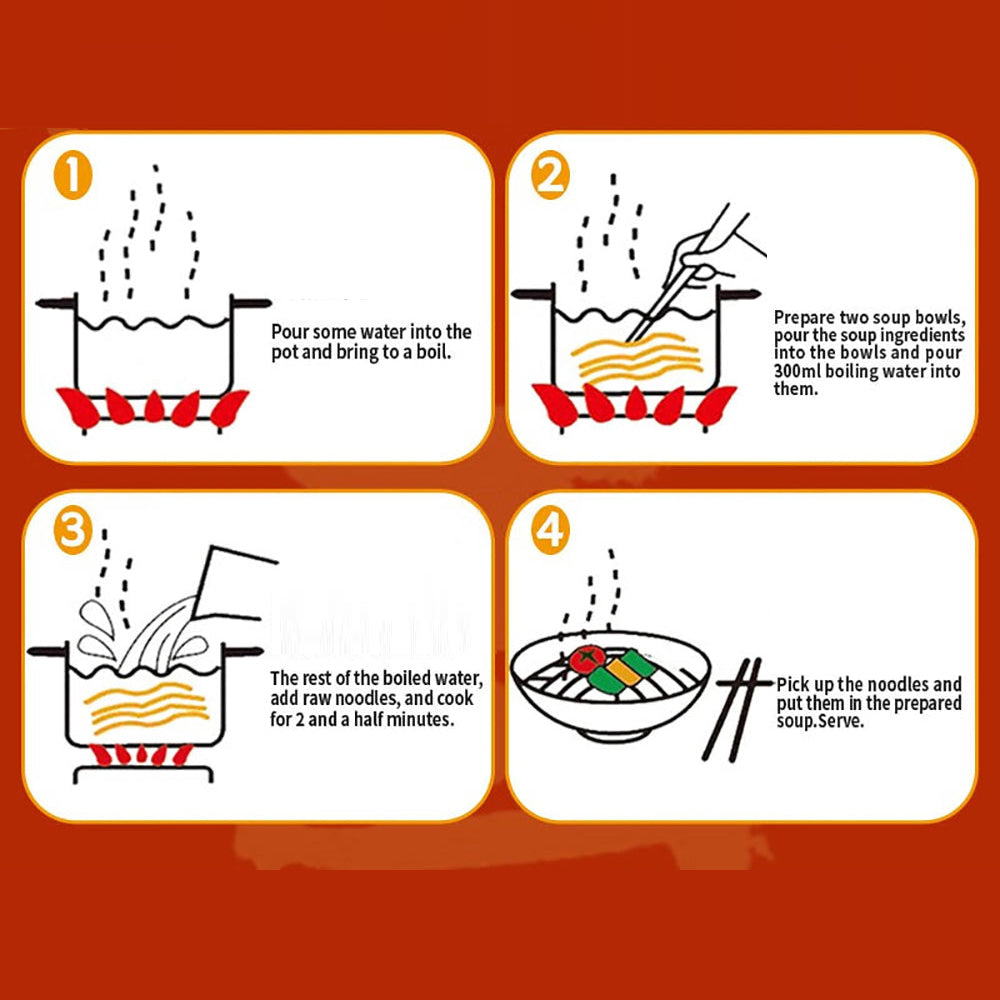 1

Pour some water into the pot and bring to a boil.

2

Prepare two soup bowls, pour the soup ingredients into the bowls and pour 300ml boiling water into them.

3

The rest of the boiled water, add raw noodles, and cook for 2 and a half minutes.

4

Pick up the noodles and put them in the prepared soup.Serve.