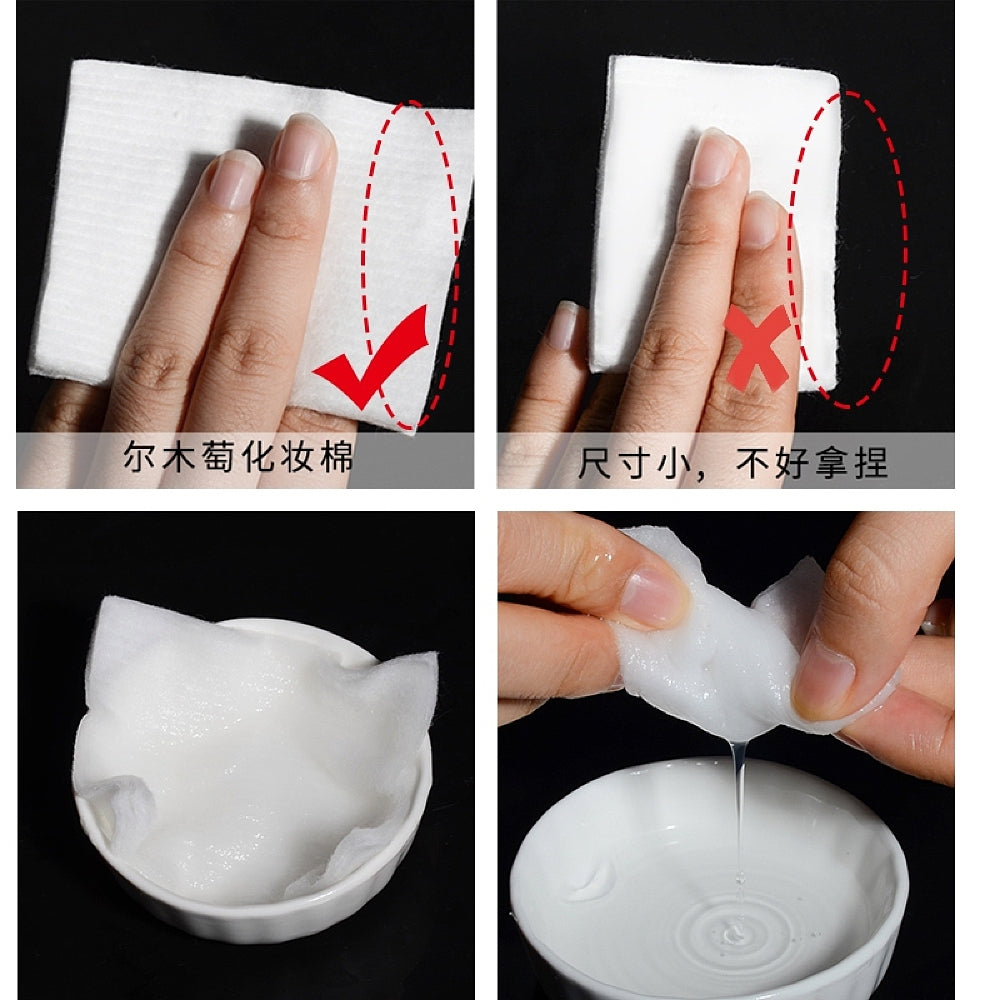 尔木萄化妆棉

尺寸小，不好拿捏