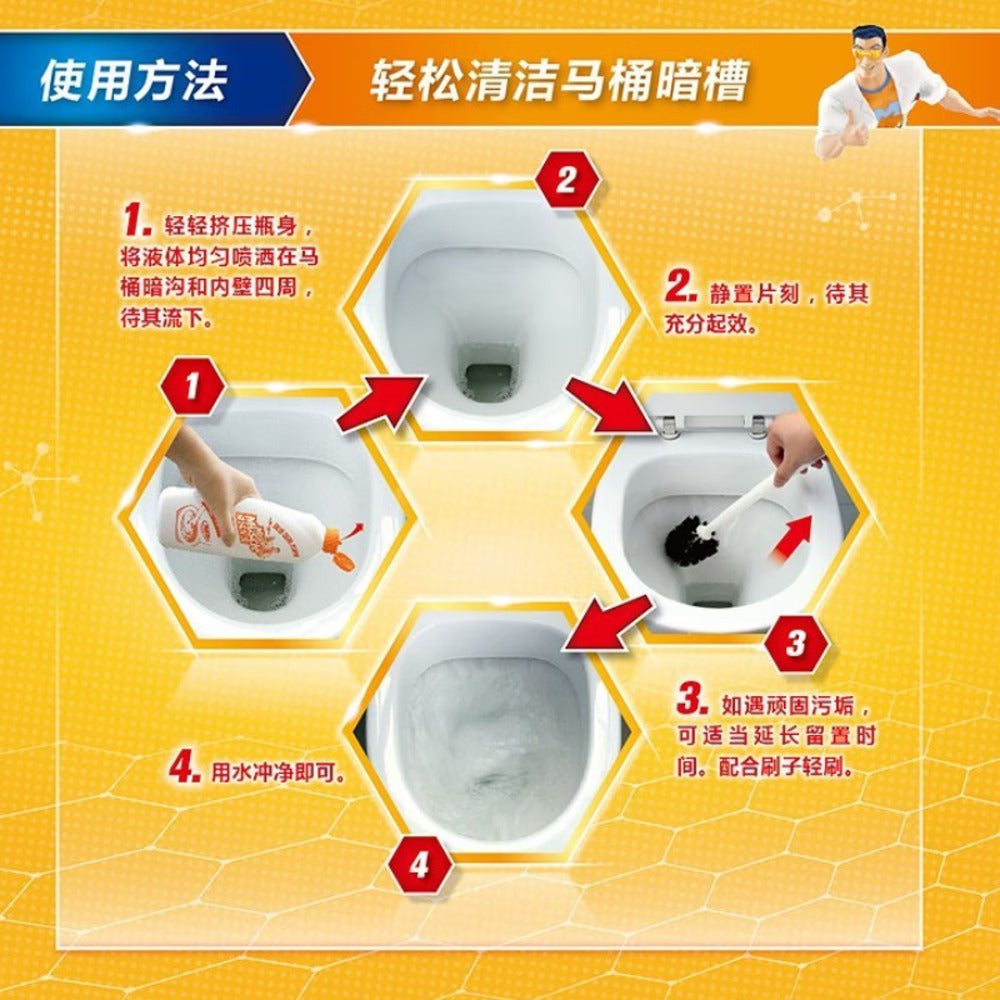 使用方法

轻松清洁马桶暗槽

1. 轻轻挤压瓶身，将液体均匀喷洒在马桶暗沟和内壁四周，待其流下。

2

2. 静置片刻，待其充分起效。

1

3

3. 如遇顽固污垢，可适当延长留置时间。配合刷子轻刷。

4. 用水冲净即可。

4