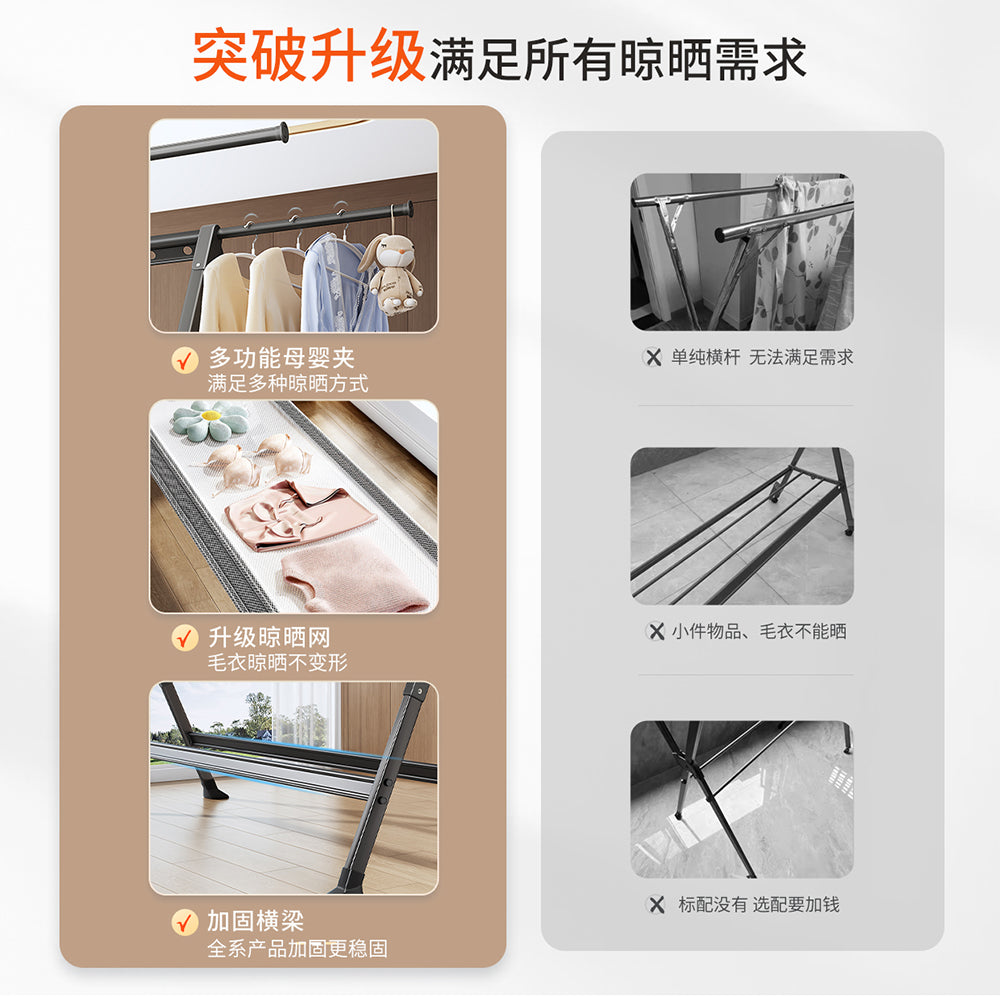 突破升级满足所有晾晒需求

多功能母婴夹
满足多种晾晒方式

升级晾晒网
毛衣晾晒不变形

加固横梁
全系产品加固更稳固

单纯横杆 无法满足需求

小件物品、毛衣不能晒

标配没有 选配要加钱