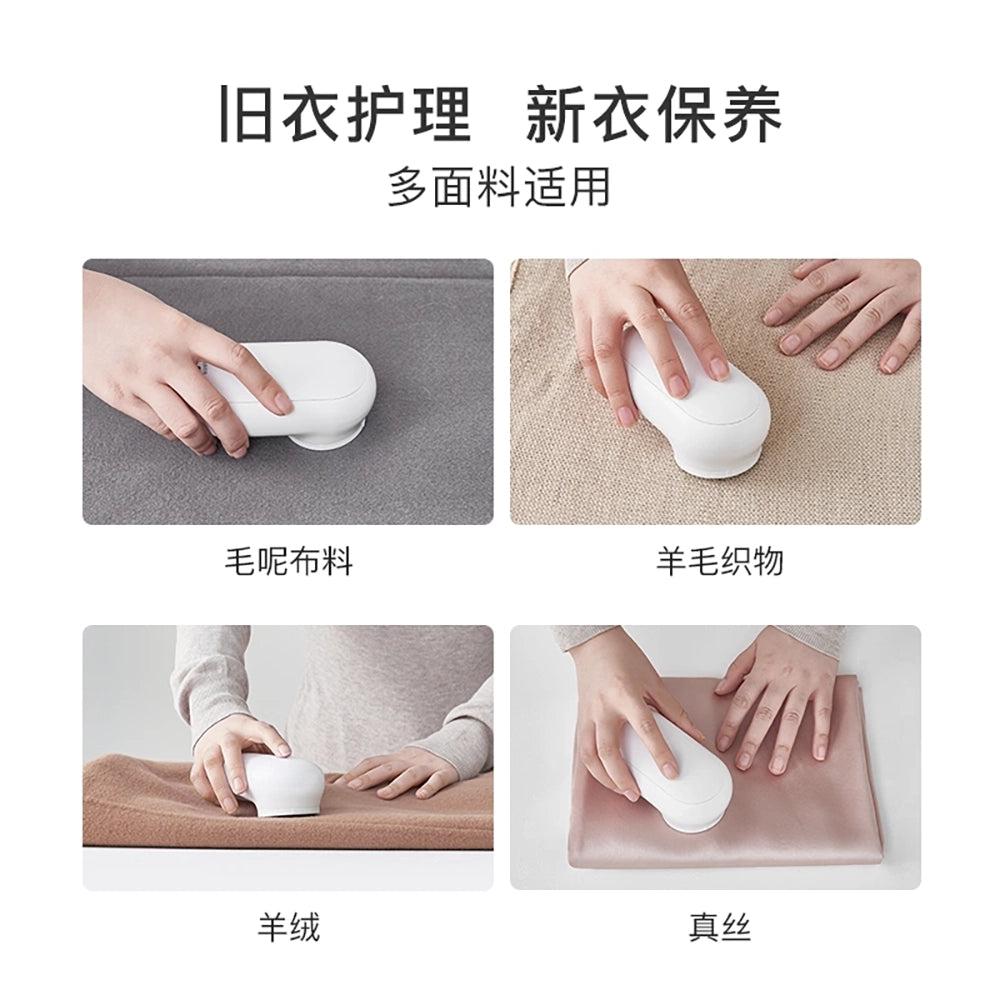 旧衣护理　新衣保养

多面料适用

毛呢布料

羊毛织物

羊绒

真丝