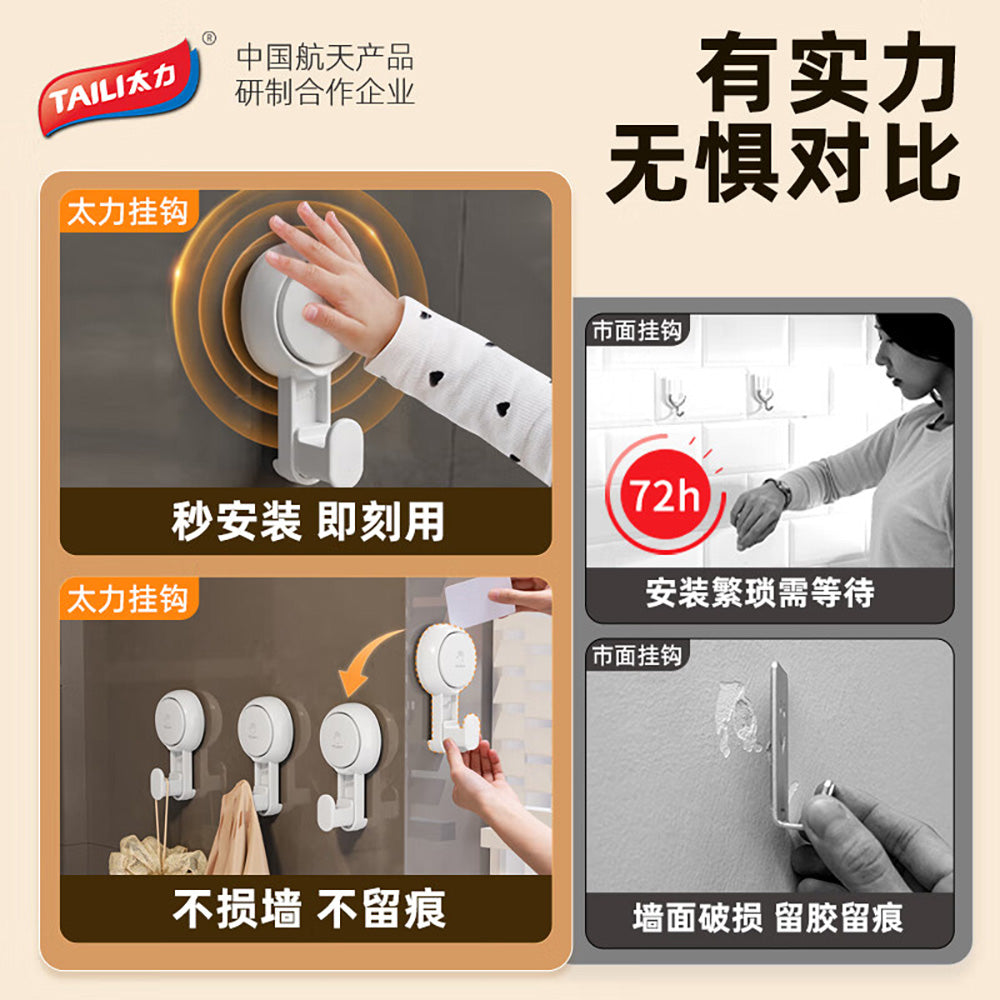 TAILI太力®

中国航天产品
研制合作企业

有实力
无惧对比

太力挂钩

秒安装 即刻用

太力挂钩

不损墙 不留痕

市面挂钩

72h

安装繁琐需等待

市面挂钩

墙面破损 留胶留痕