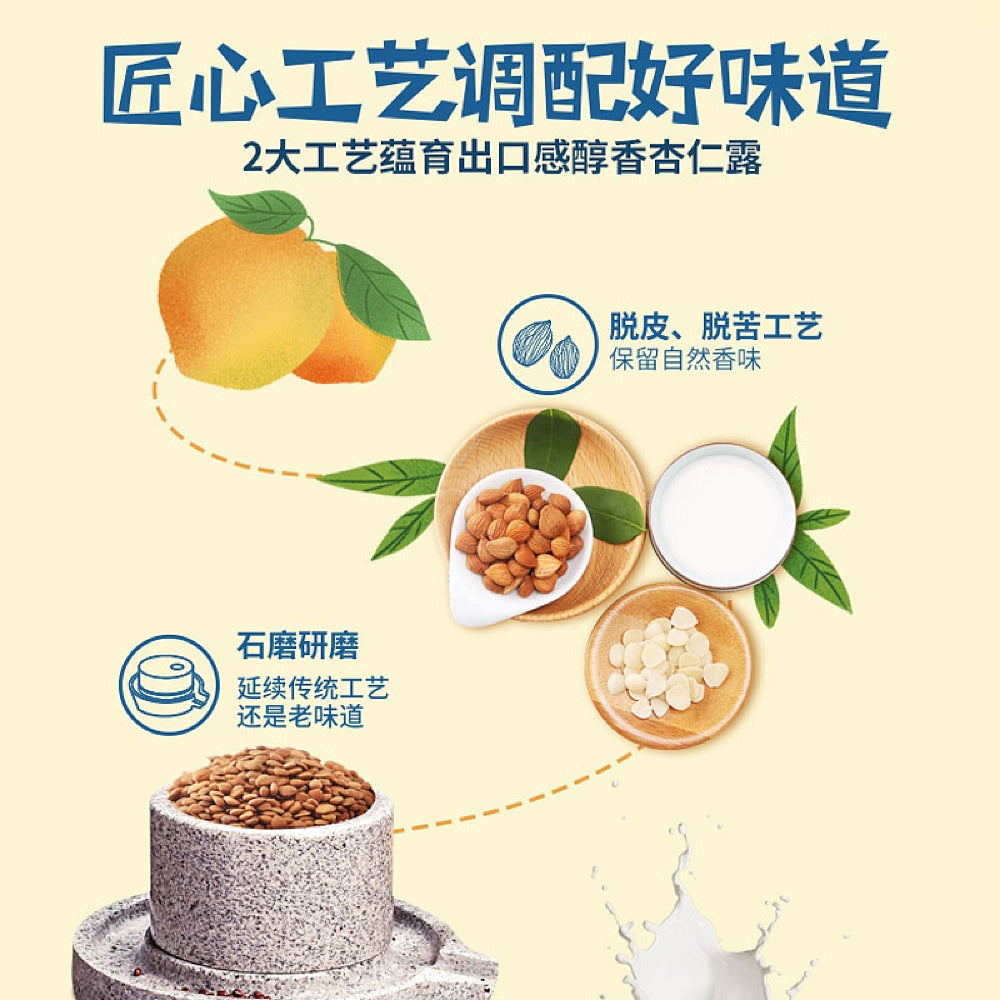 匠心工艺调配好味道
2大工艺蕴育出口感醇香杏仁露

脱皮、脱苦工艺
保留自然香味

石磨研磨
延续传统工艺
还是老味道