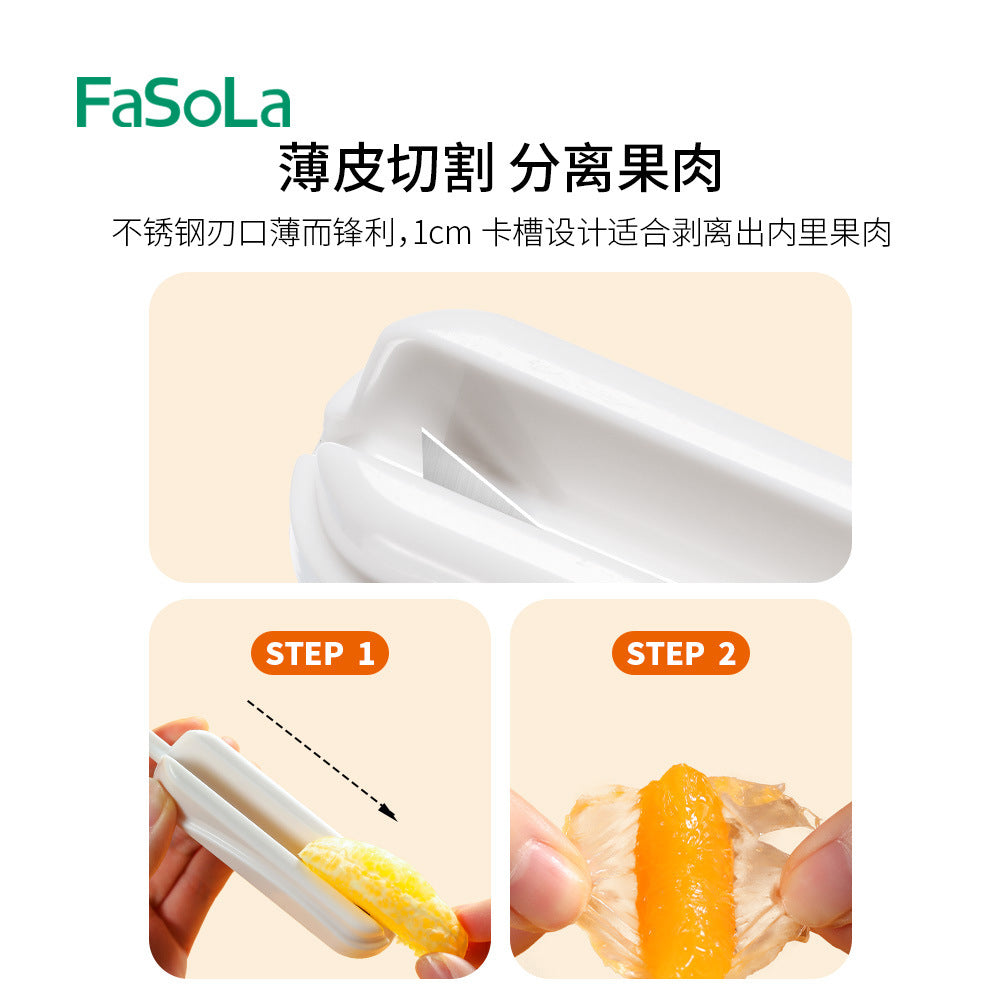 FaSoLa

薄皮切割 分离果肉

不锈钢刃口薄而锋利，1cm 卡槽设计适合剥离出内里果肉

STEP 1

STEP 2