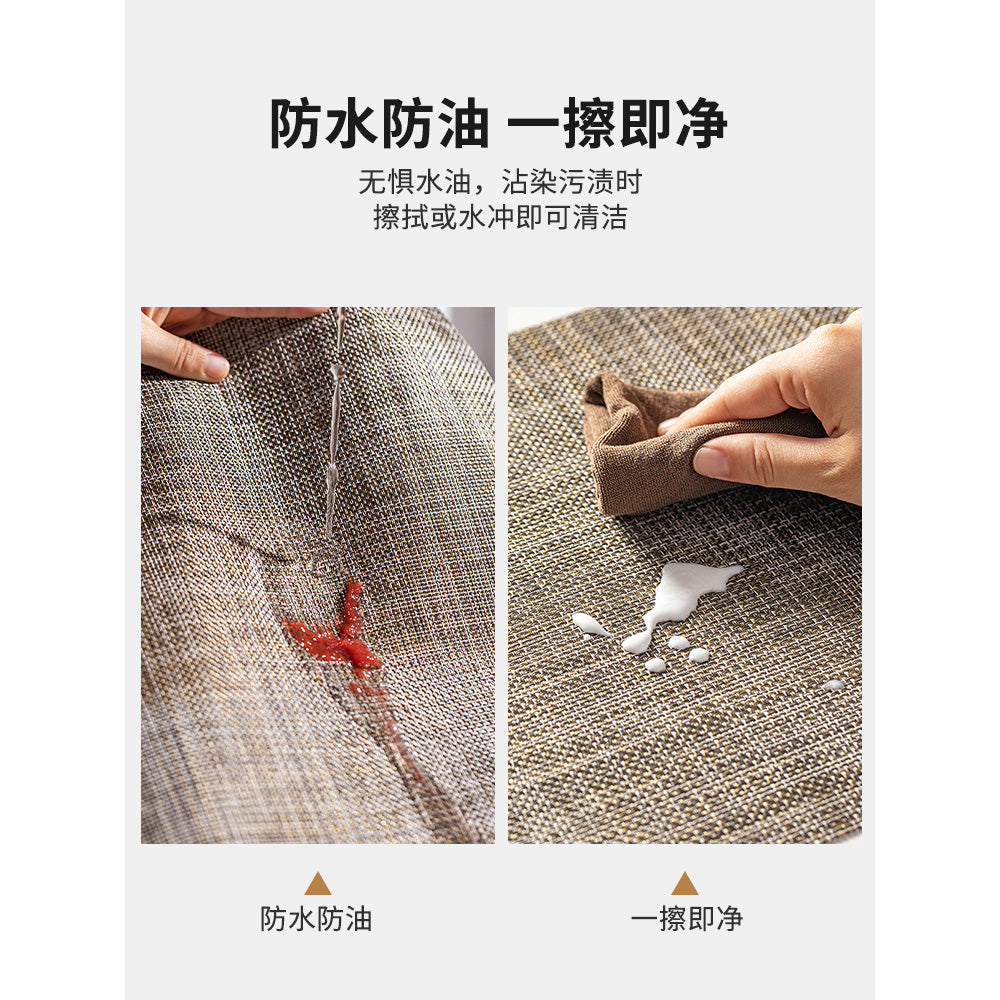 防水防油 一擦即净

无惧水油，沾染污渍时
擦拭或水冲即可清洁

防水防油

一擦即净