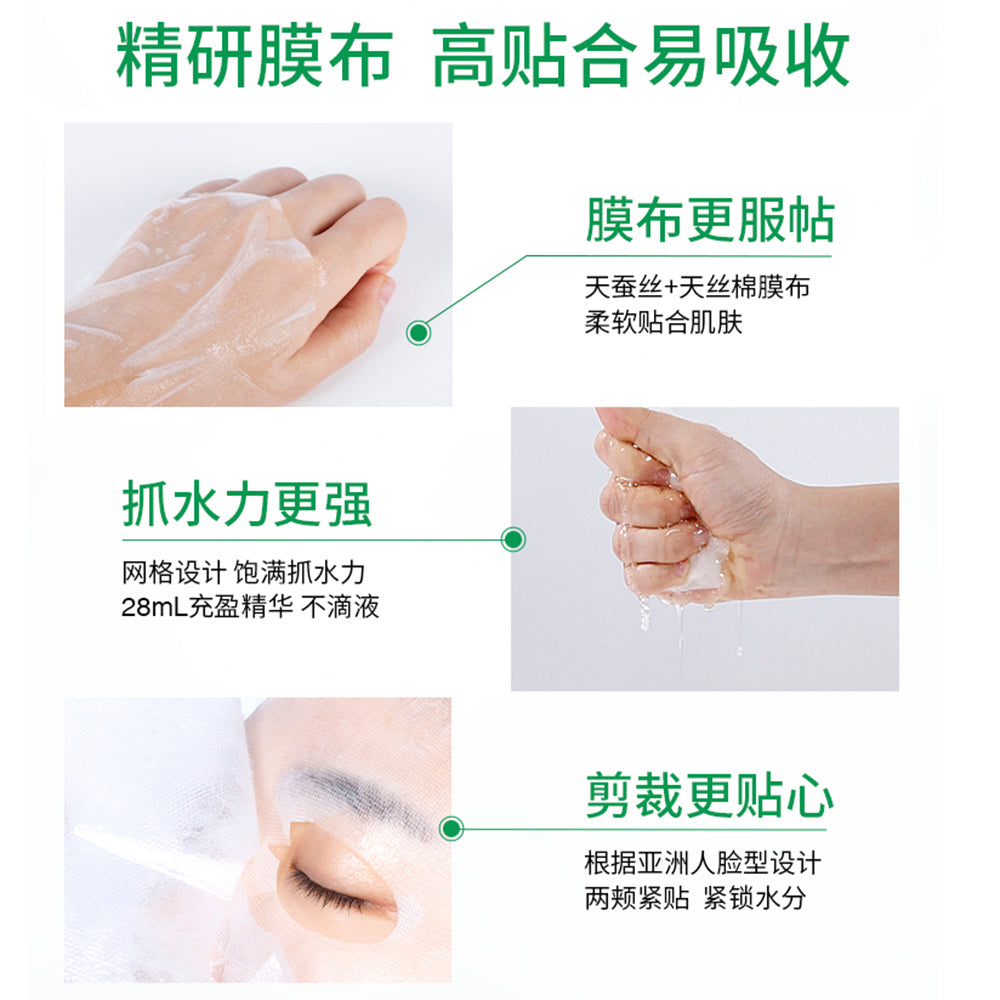 精研膜布 高贴合易吸收

膜布更服帖

天蚕丝+天丝棉膜布
柔软贴合肌肤

抓水力更强

网格设计 饱满抓水力
28mL充盈精华 不滴液

剪裁更贴心

根据亚洲人脸型设计
两颊紧贴 紧锁水分