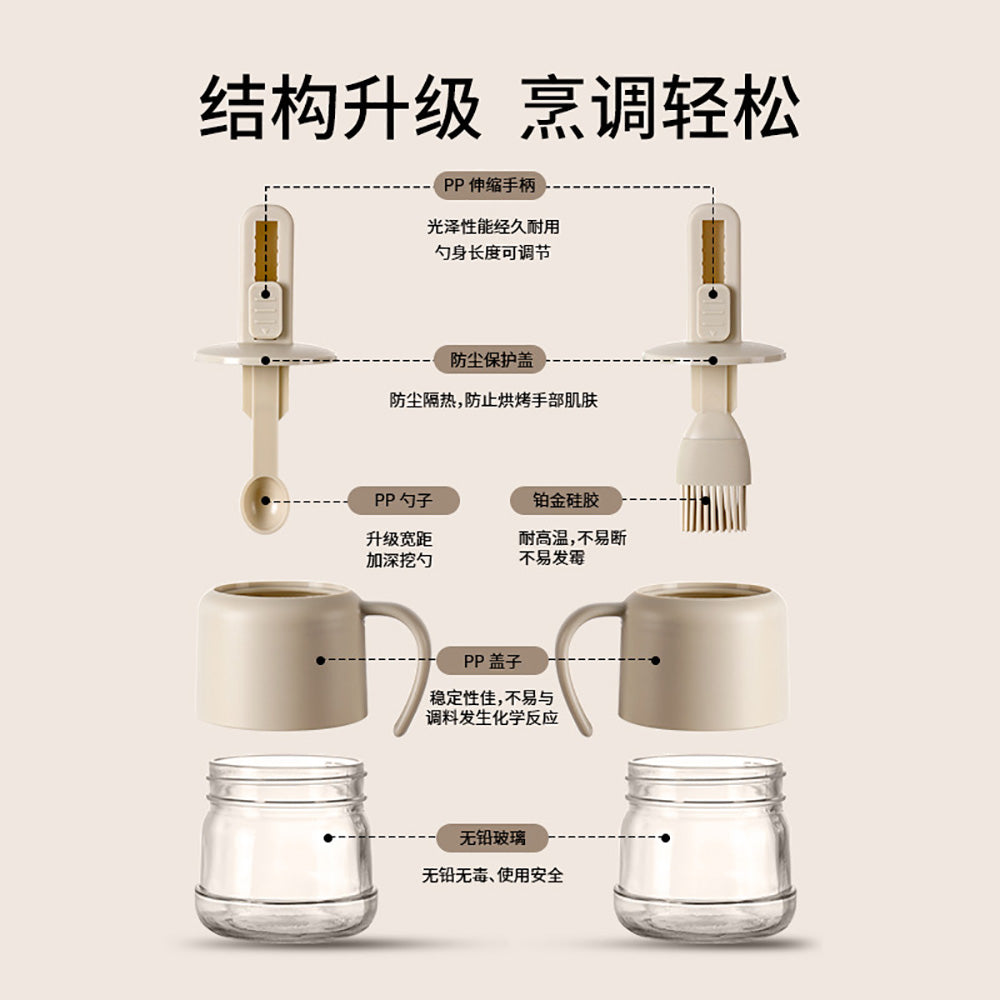 结构升级 烹调轻松

PP 伸缩手柄

光泽性能经久耐用
勺身长度可调节

防尘保护盖

防尘隔热，防止烘烤手部肌肤

PP 勺子

升级宽距
加深挖勺

铂金硅胶

耐高温，不易断
不易发霉

PP 盖子

稳定性佳，不易与
调料发生化学反应

无铅玻璃

无铅无毒、使用安全