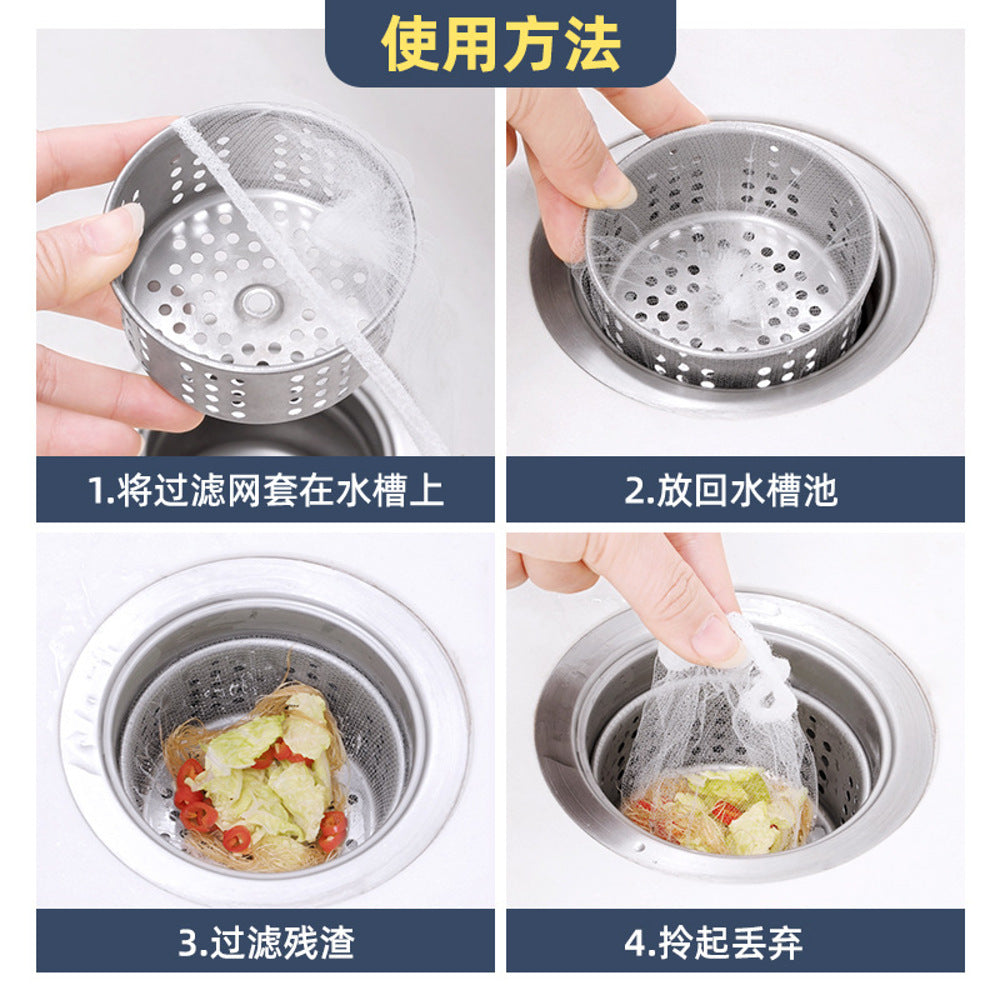 使用方法

1.将过滤网套在水槽上

2.放回水槽池

3.过滤残渣

4.拎起丢弃