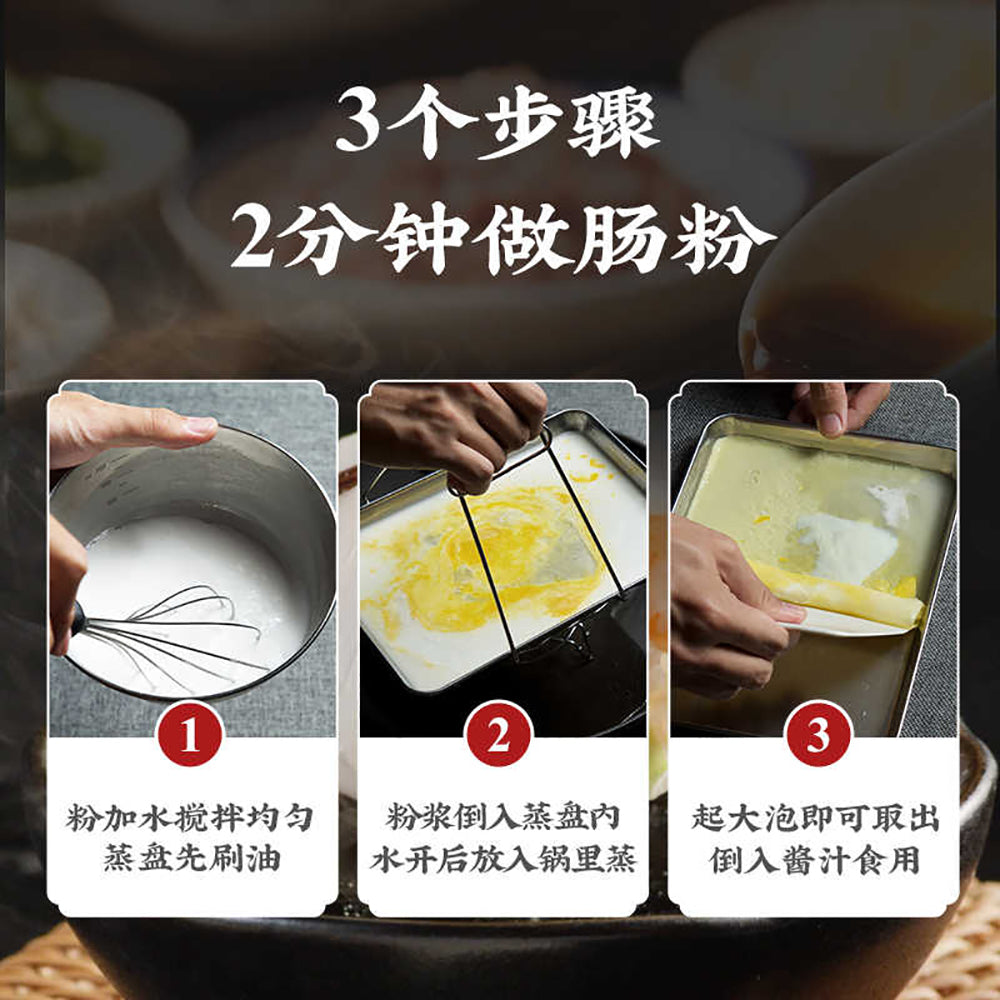 3个步骤
2分钟做肠粉

1
粉加水搅拌均匀
蒸盘先刷油

2
粉浆倒入蒸盘内
水开后放入锅里蒸

3
起大泡即可取出
倒入酱汁食用