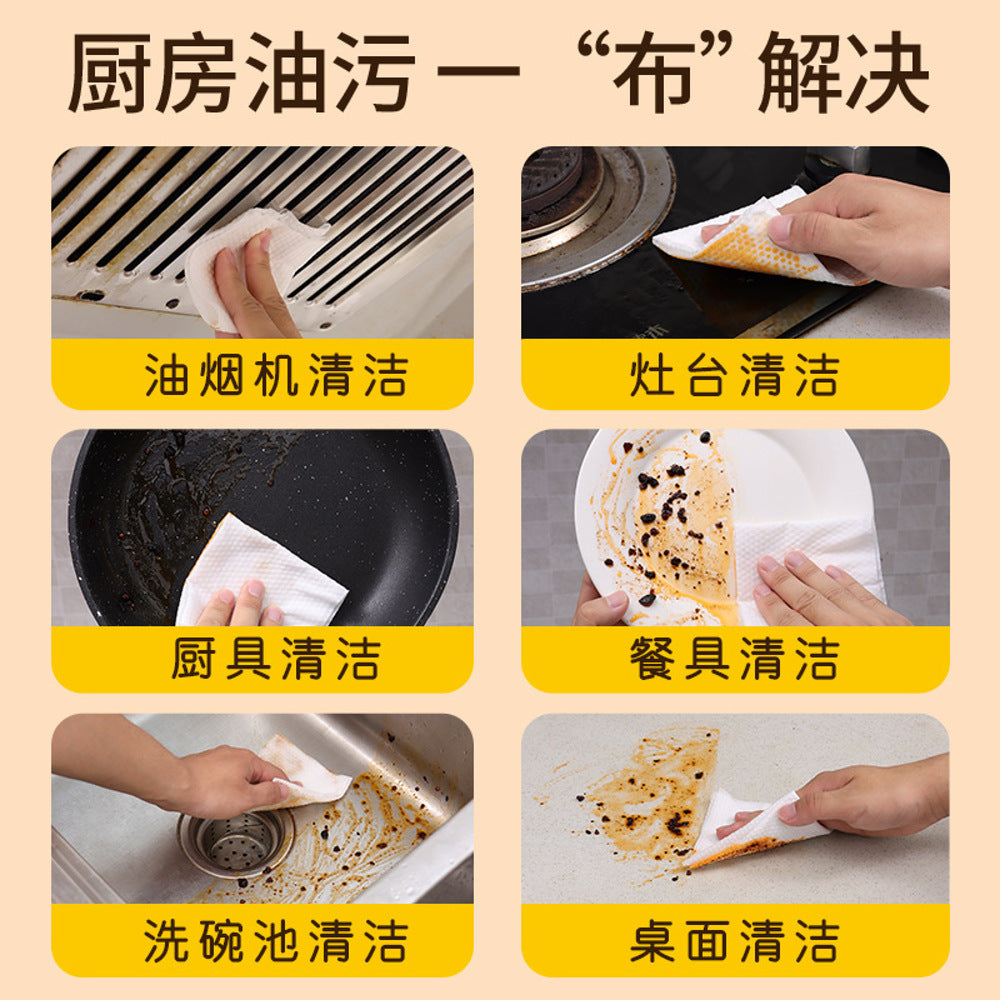 厨房油污一“布”解决

油烟机清洁

灶台清洁

厨具清洁

餐具清洁

洗碗池清洁

桌面清洁